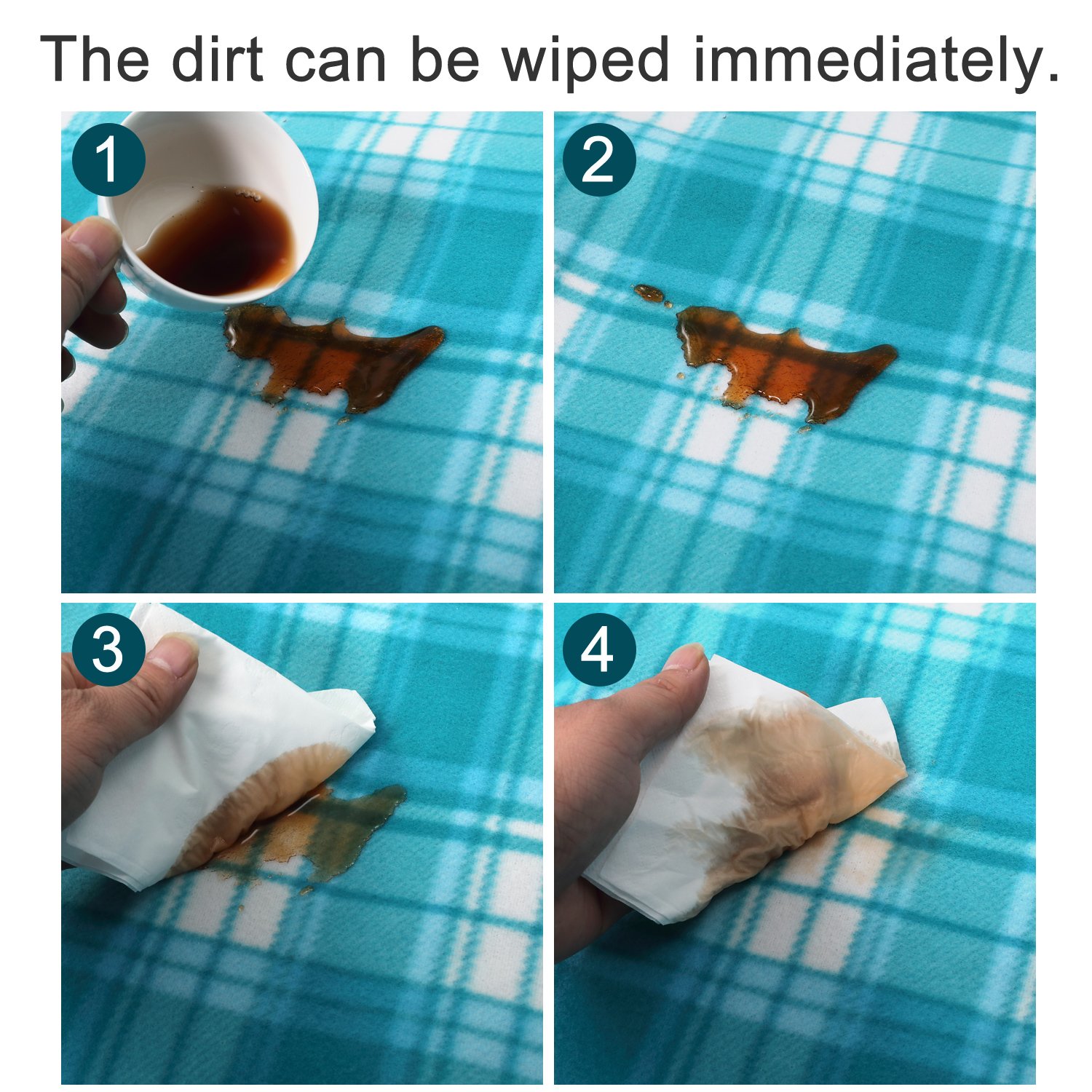 The dirt can be wiped immediately.

1

2

3

4