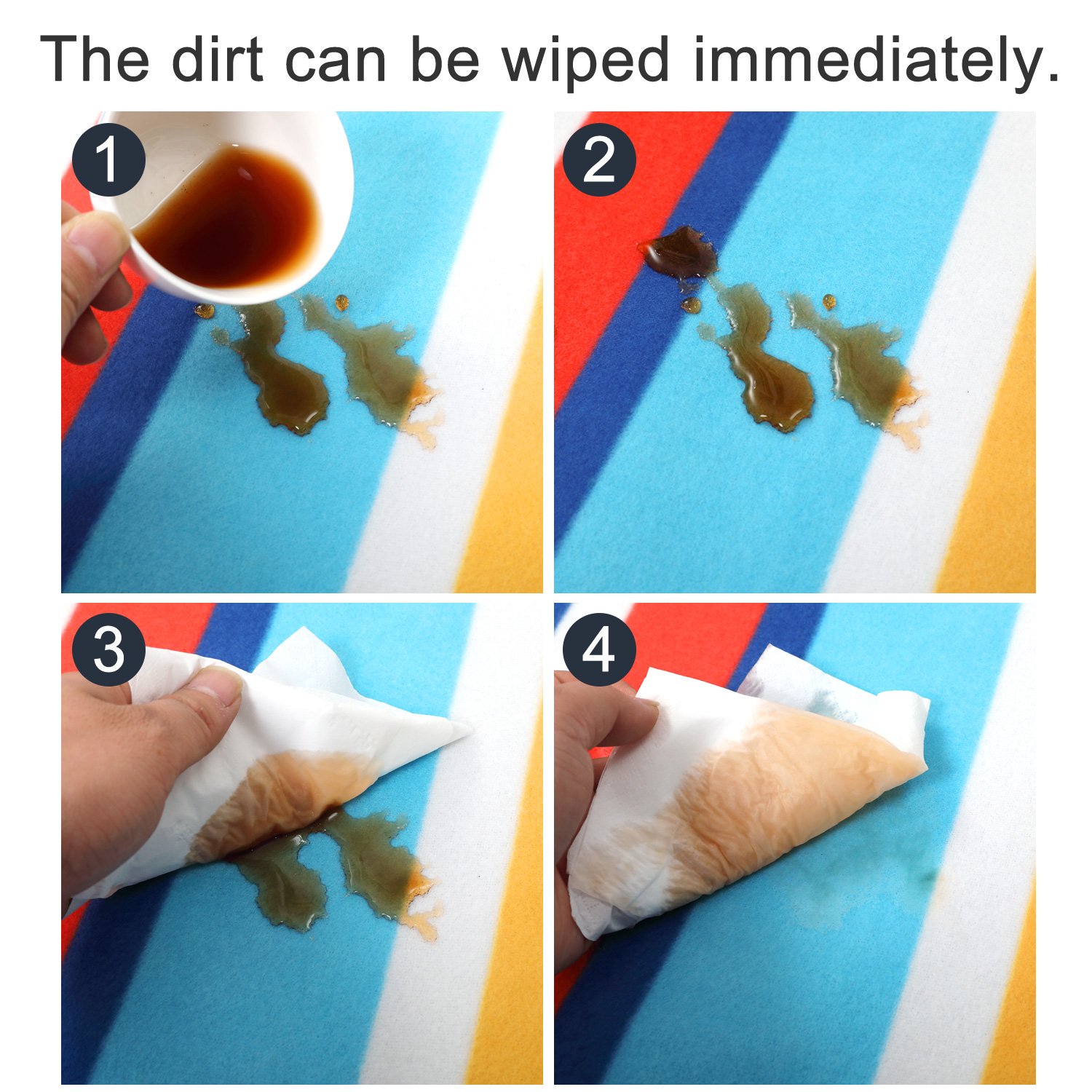 The dirt can be wiped immediately.

1

2

3

4