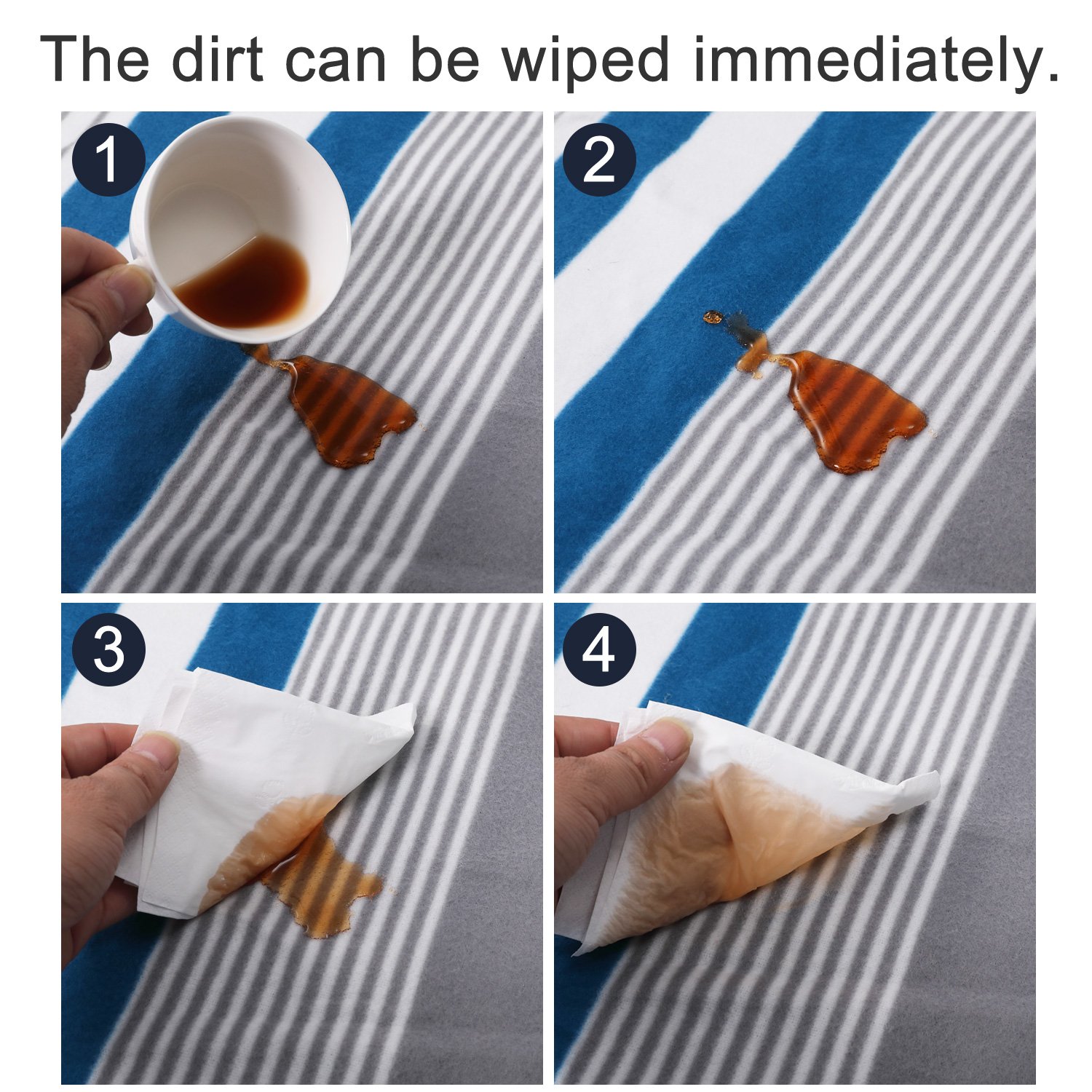 The dirt can be wiped immediately.

1

2

3

4