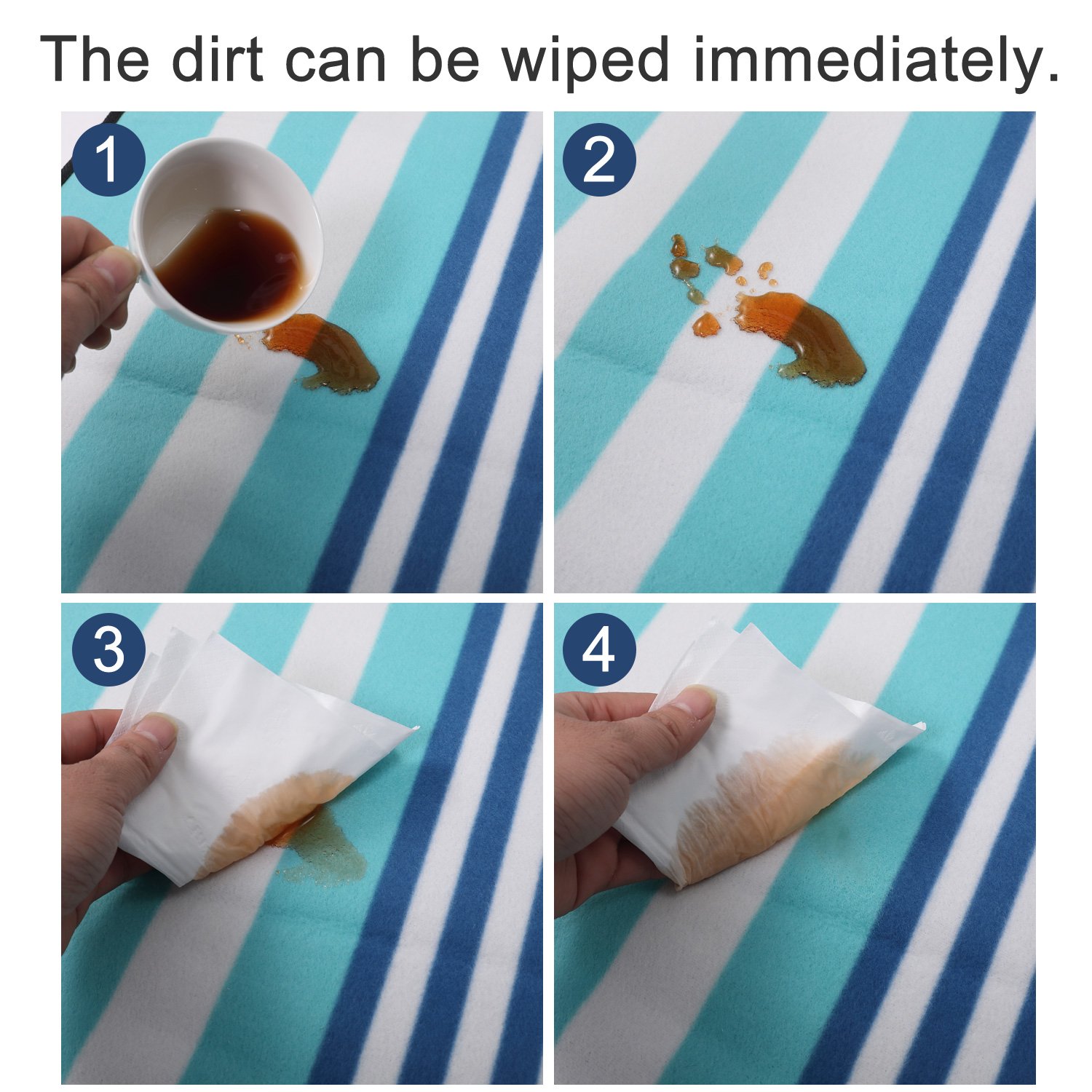 The dirt can be wiped immediately.

1

2

3

4