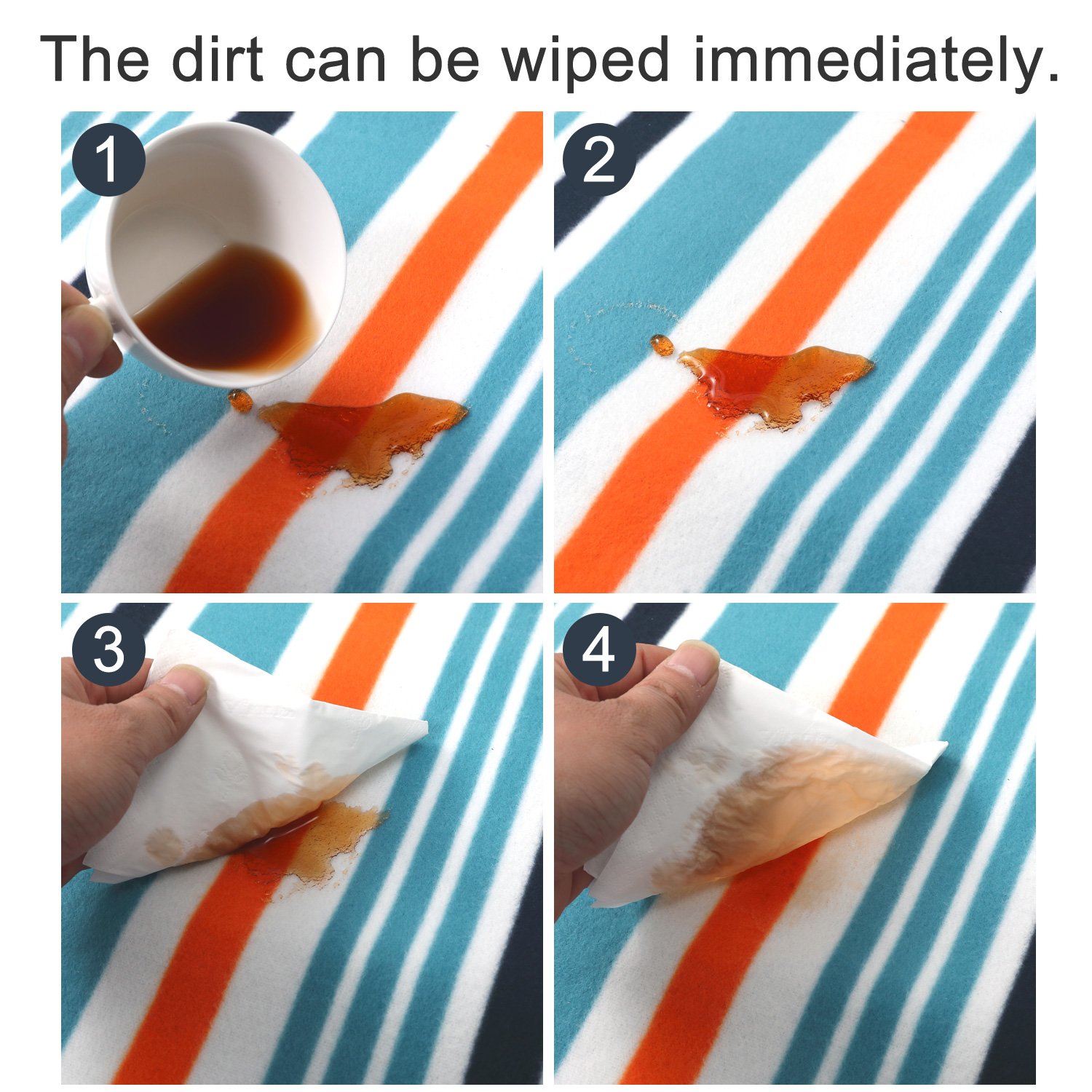 The dirt can be wiped immediately.

1

2

3

4