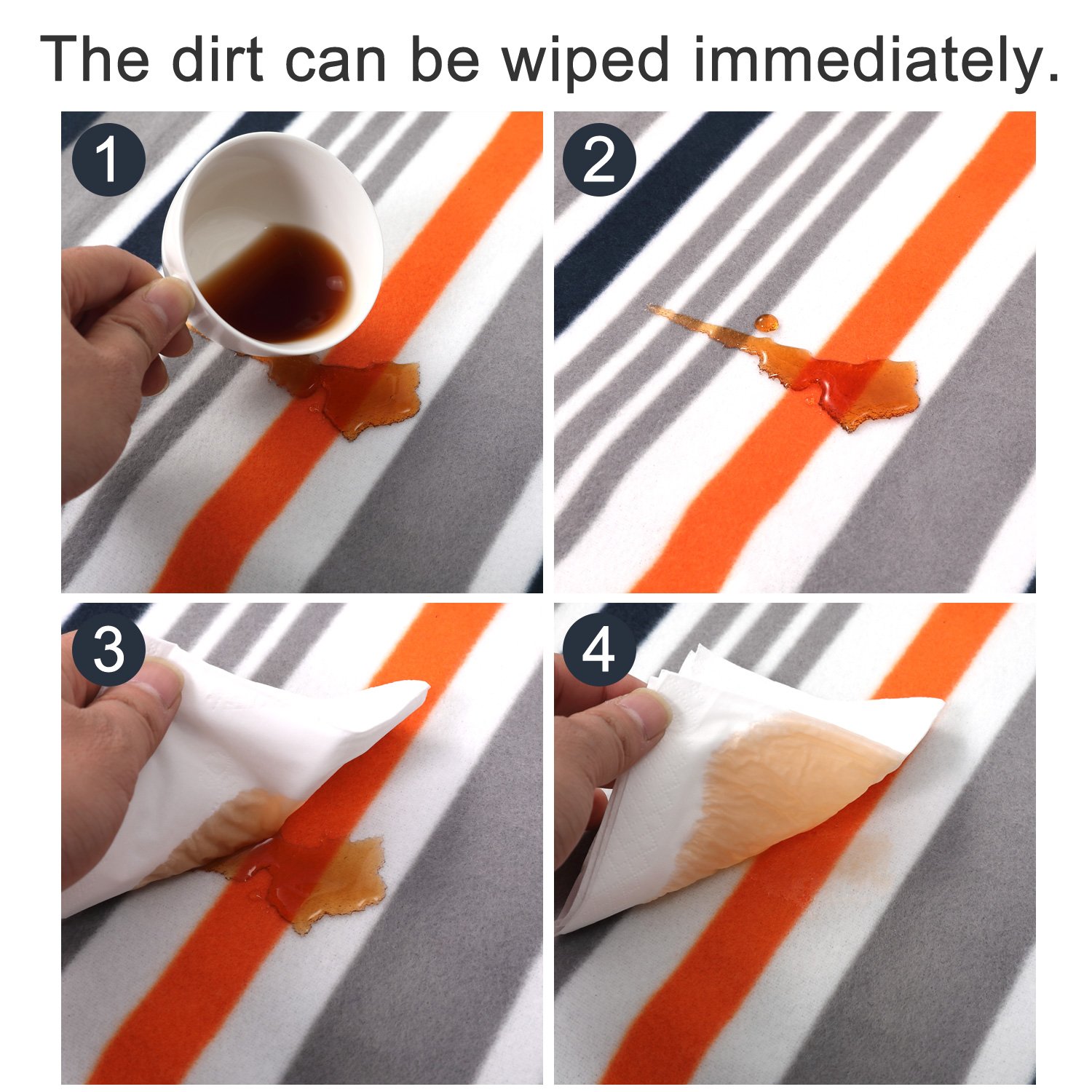 The dirt can be wiped immediately.

1

2

3

4