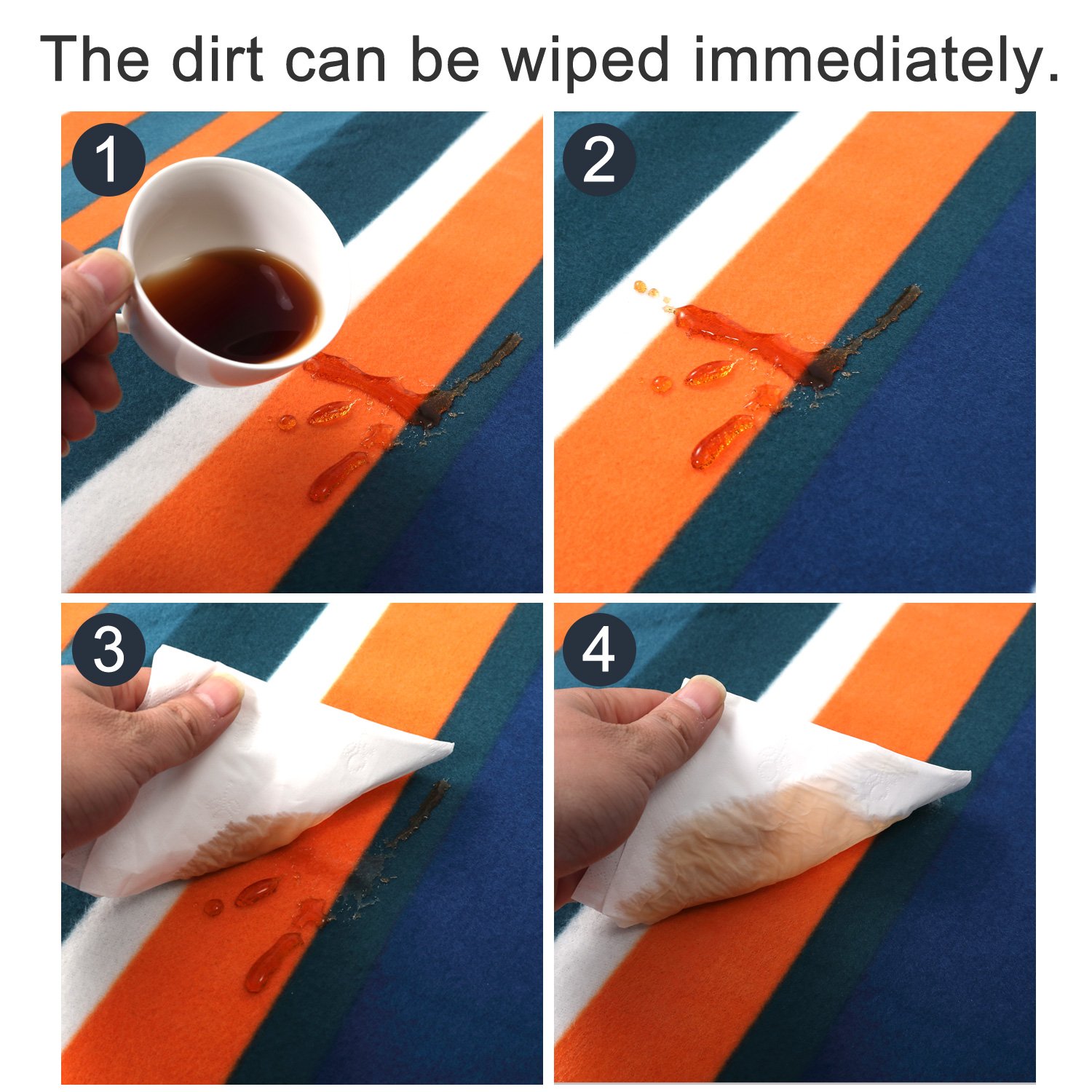 The dirt can be wiped immediately.

1

2

3

4