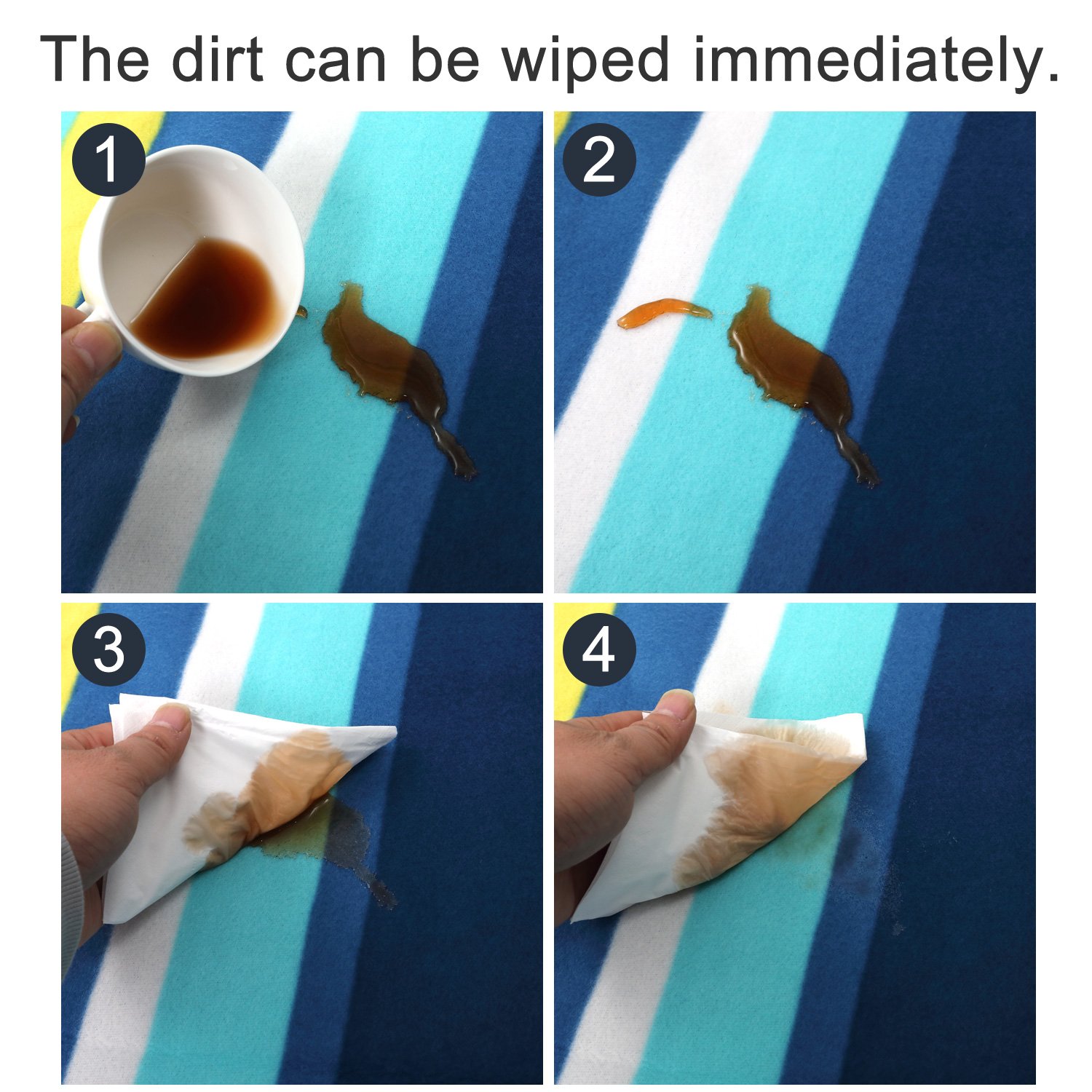 The dirt can be wiped immediately.

1

2

3

4