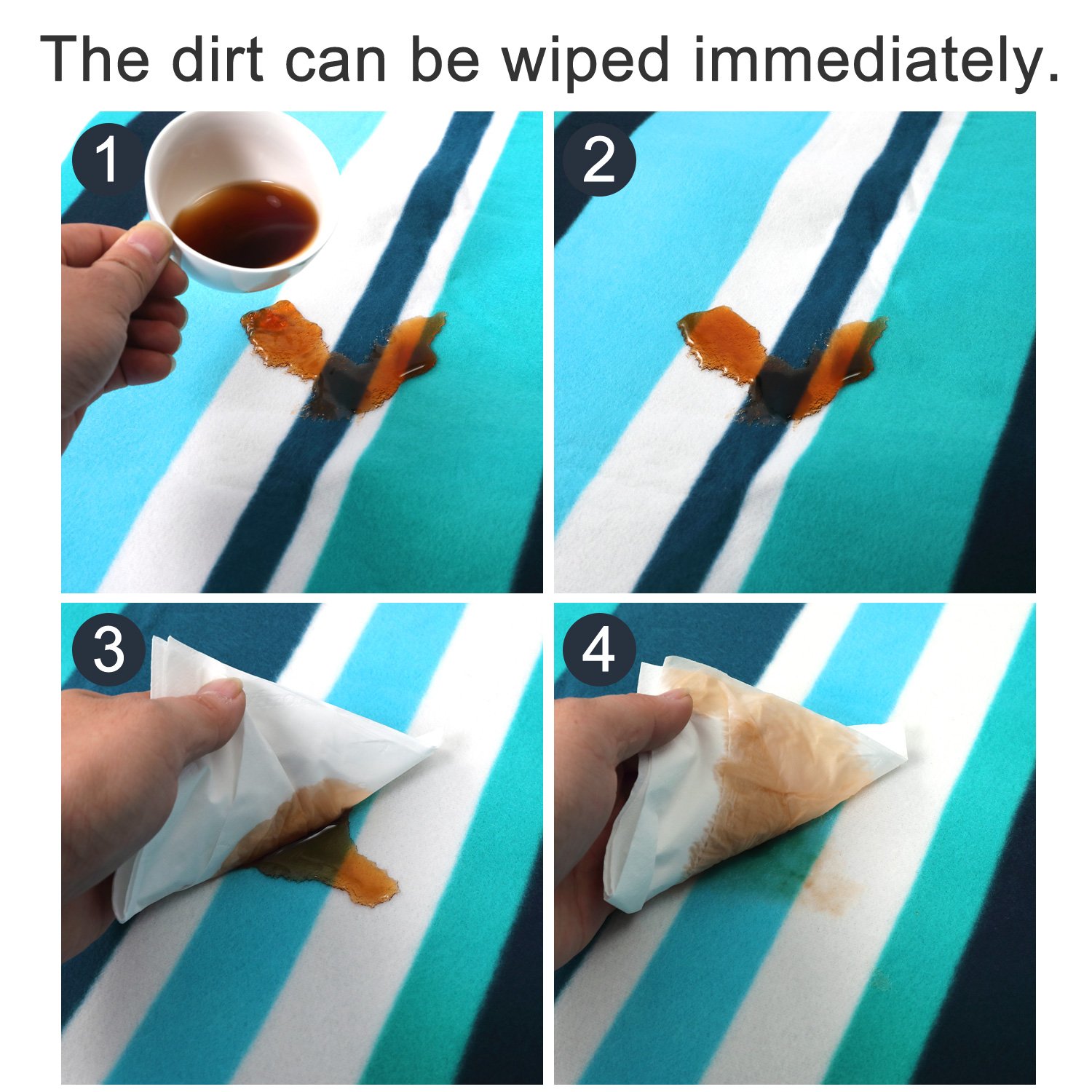 The dirt can be wiped immediately.

1

2

3

4