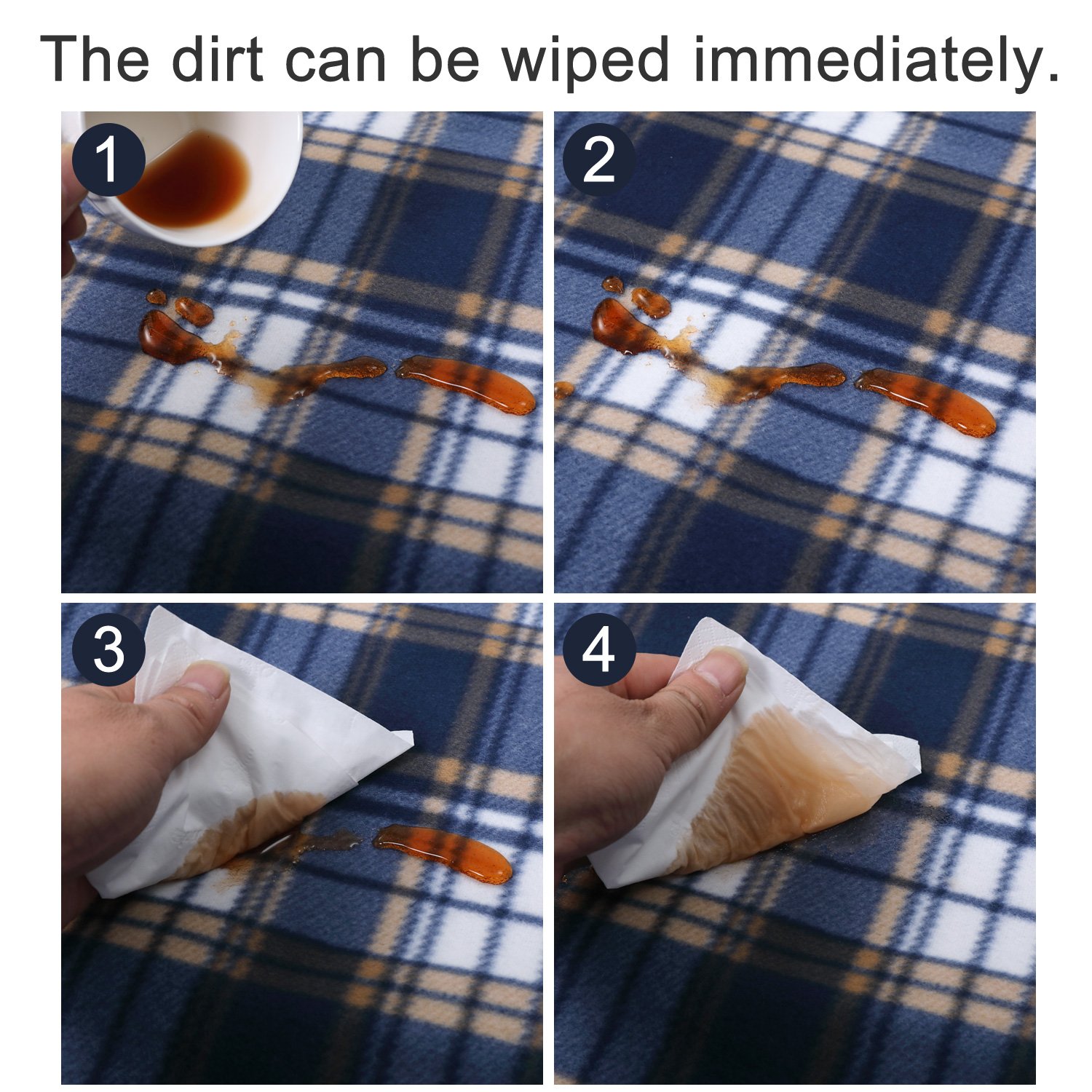 The dirt can be wiped immediately.

1

2

3

4