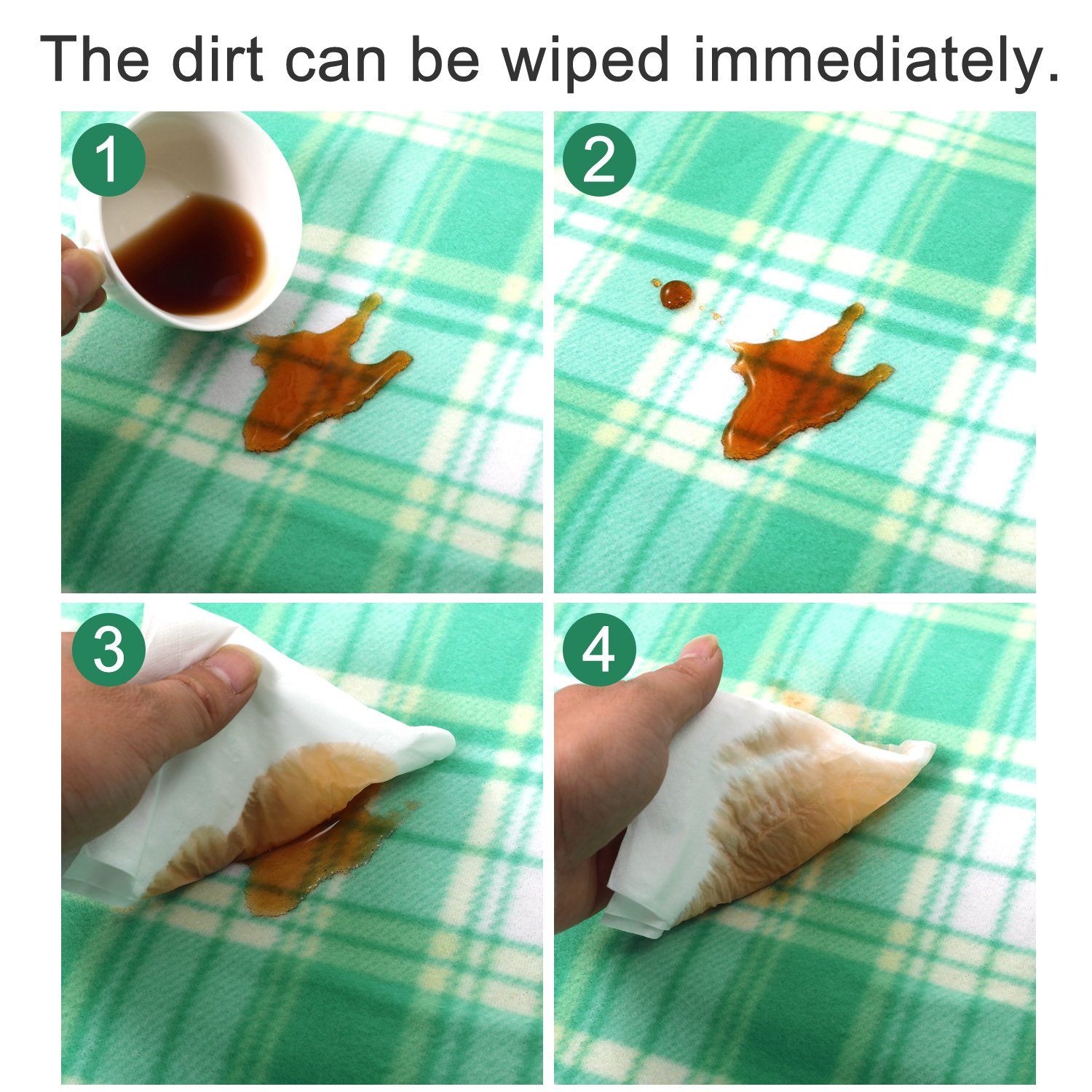 The dirt can be wiped immediately.

1

2

3

4